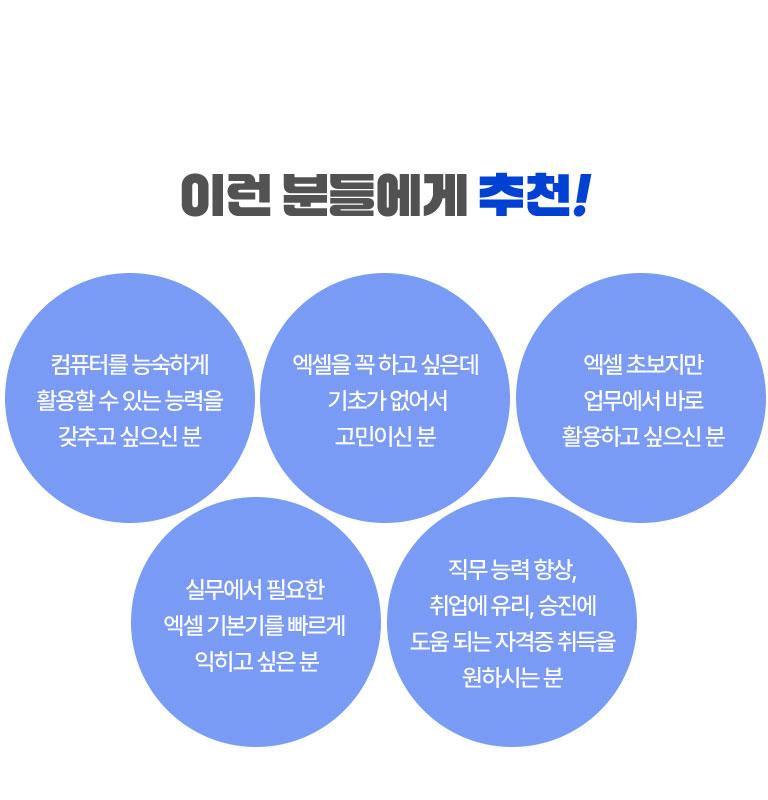 이런 분들에게 추천!

컴퓨터를 능숙하게
활용할 수 있는 능력을
갖추고 싶으신 분

엑셀을 꼭 하고 싶은데
기초가 없어서
고민이신 분

엑셀 초보지만
업무에서 바로
활용하고 싶으신 분

실무에서 필요한
엑셀 기본기를 빠르게
익히고 싶은 분

직무 능력 향상,
취업에 유리, 승진에
도움 되는 자격증 취득을
원하시는 분